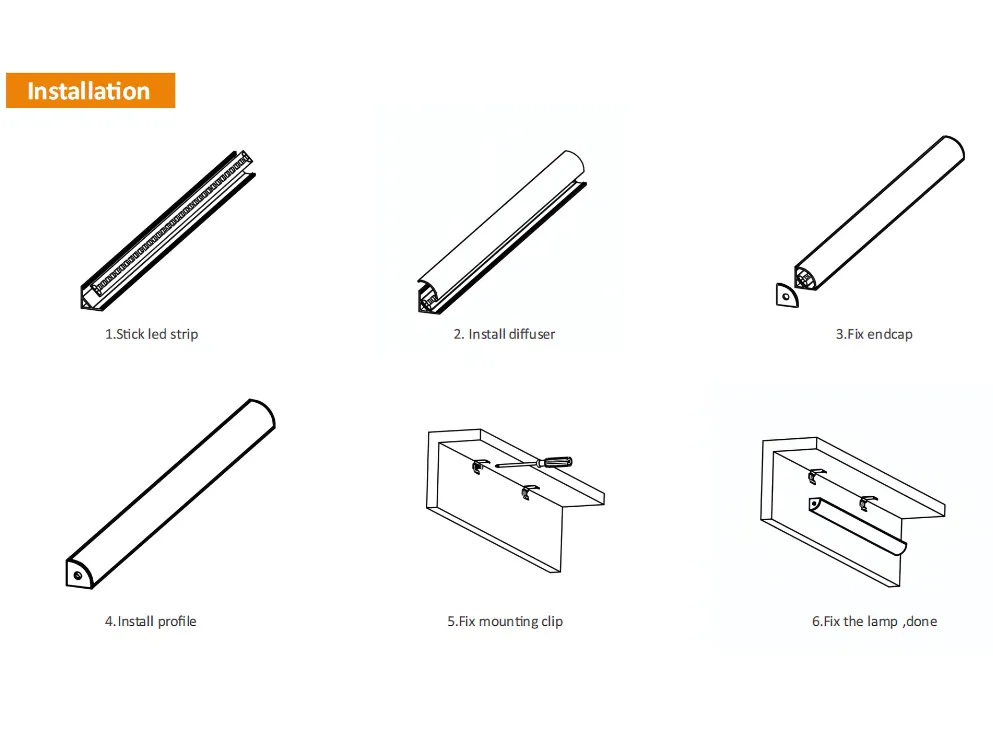 Installation

1.Stick led strip

2. Install diffuser

3.Fix endcap

4.Install profile

5.Fix mounting clip

6.Fix the lamp ,done