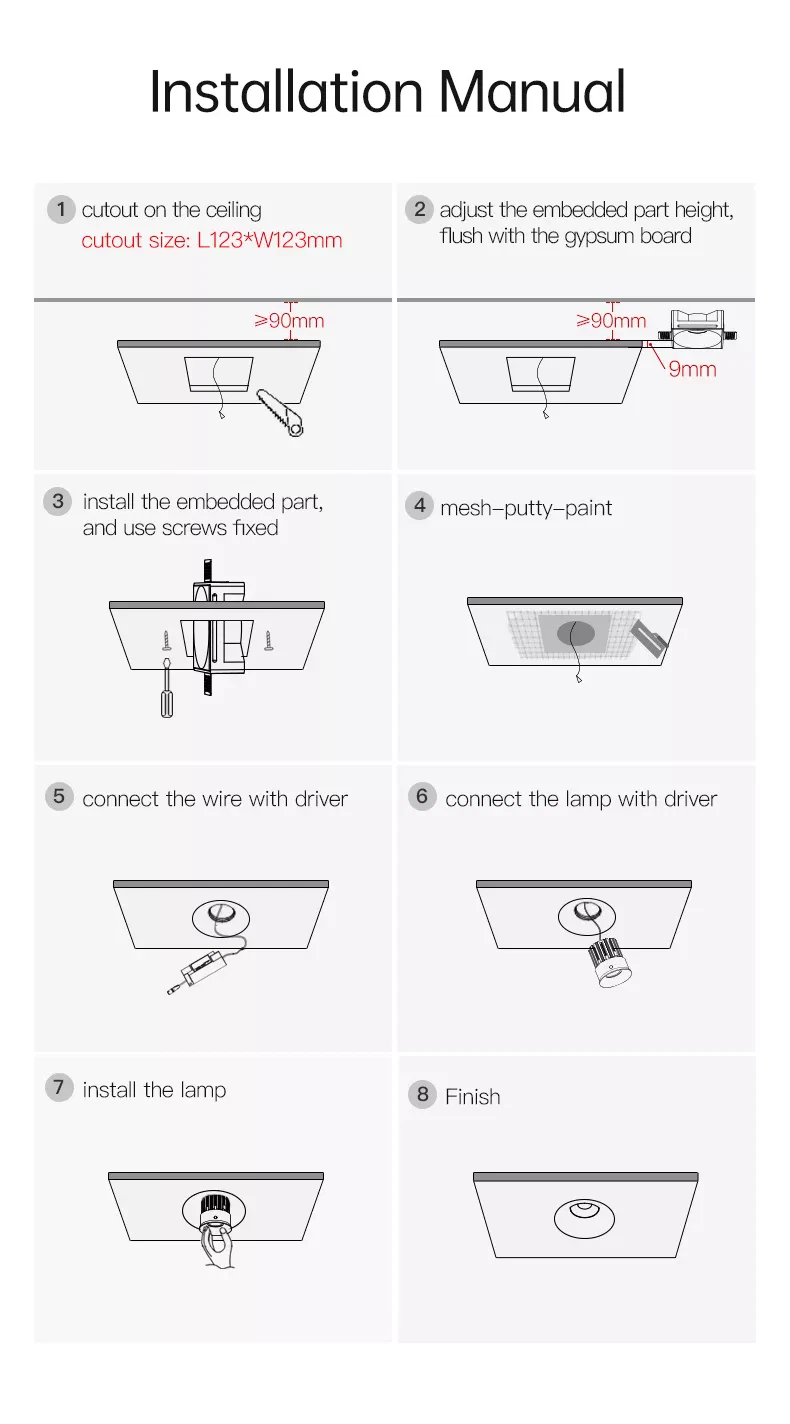 Installation Manual

1 cutout on the ceiling
cutout size: L123*W123mm

≥90mm

2 adjust the embedded part height, flush with the gypsum board

≥90mm
9mm

3 install the embedded part, and use screws fixed

4 mesh–putty–paint

5 connect the wire with driver

6 connect the lamp with driver

7 install the lamp

8 Finish